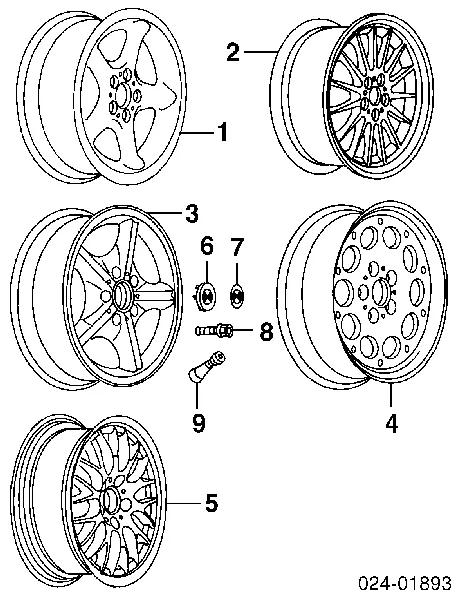 2
1
3
6
7
8
9
4
5
024-01893