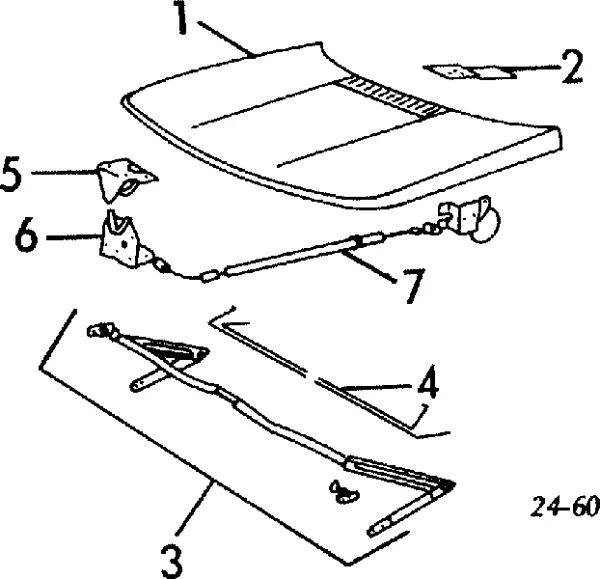 1
2
5
6
7
4
3
24-60