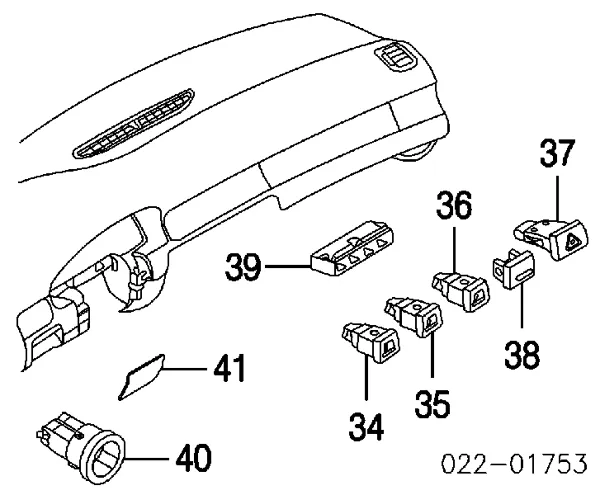 37
36
39
38
41
35
34
40
022-01753