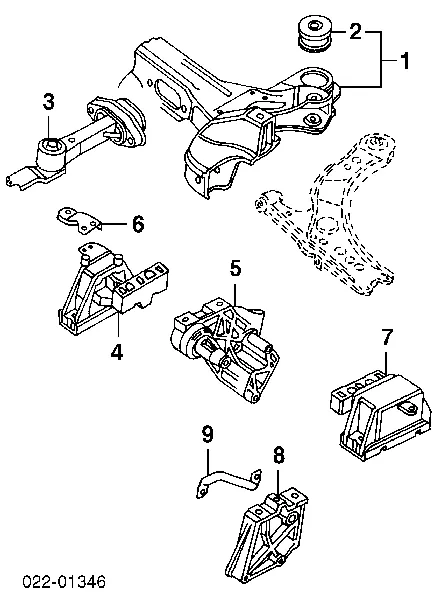 2
1
3
6
5
4
7
9
8
022-01346