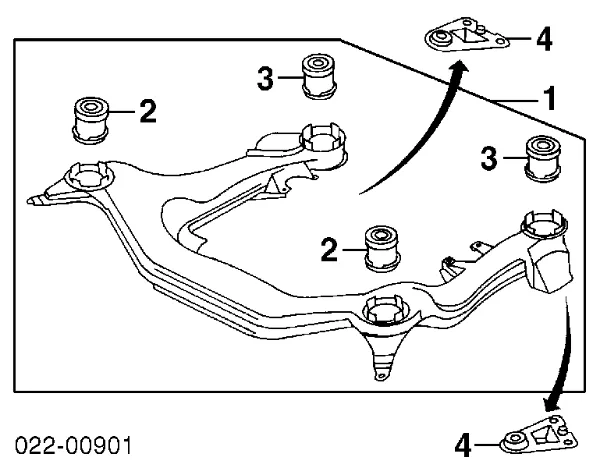 4
3
1
2
3
2
022-00901
4