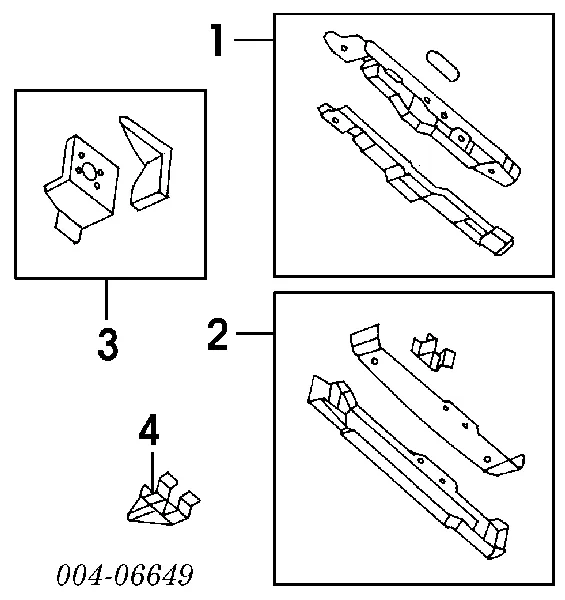 1
3
2
4
004-06649