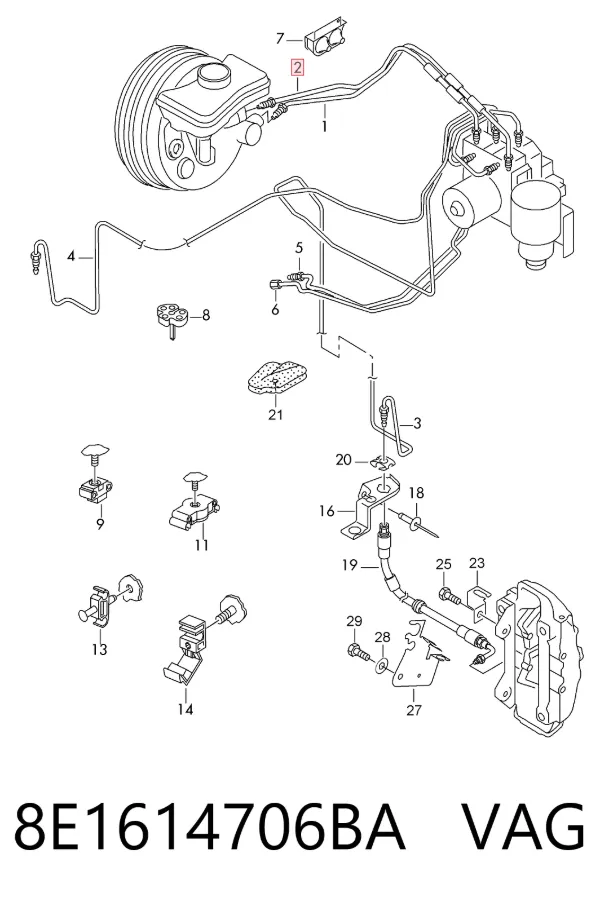 7
2
1
4
5
6
8
21
3
20
18
16
9
11
19
25
23
13
29
28
14
27

8E1614706BA VAG