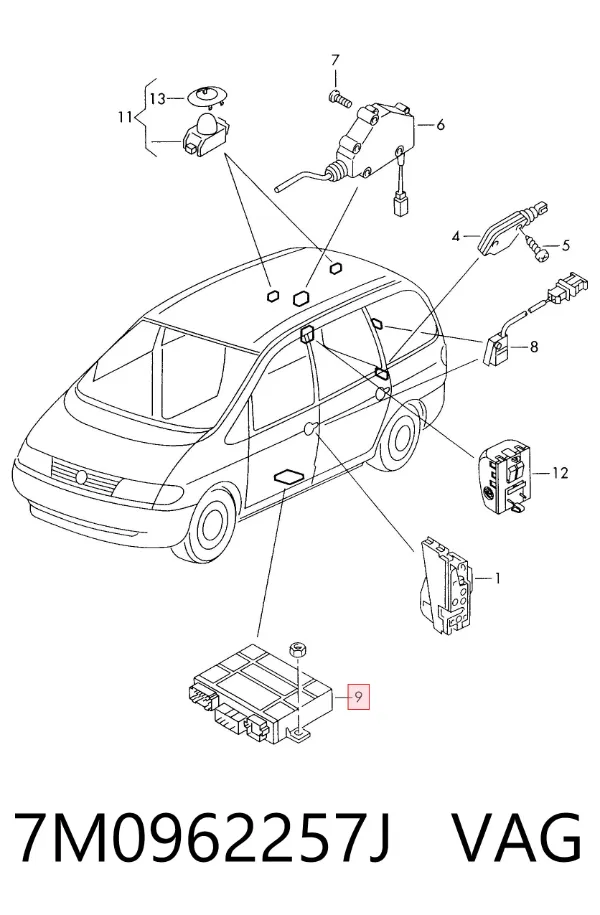 7
13
11
6
4
5
8
12
1
9

7M0962257J VAG