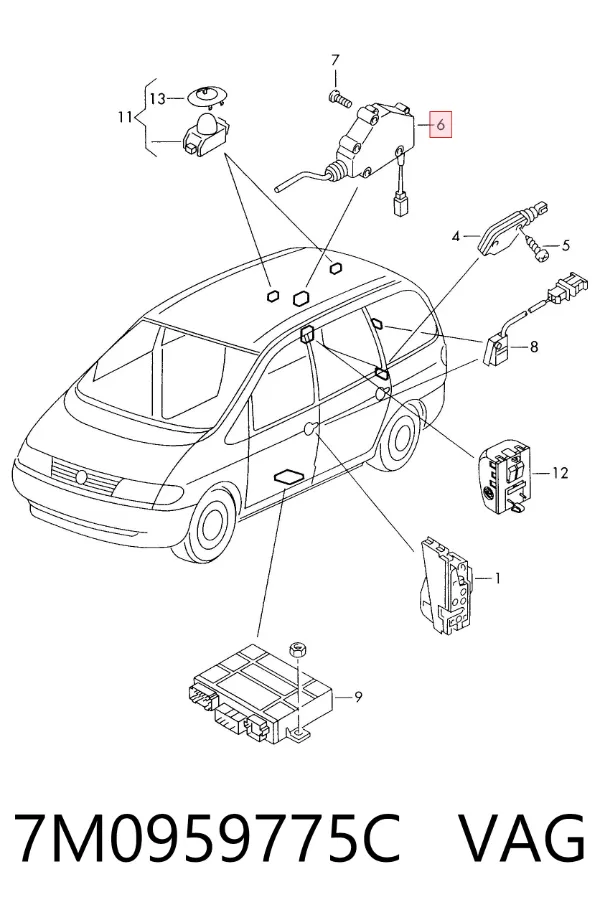 7
13
11
6
4
5
8
12
1
9

7M0959775C VAG