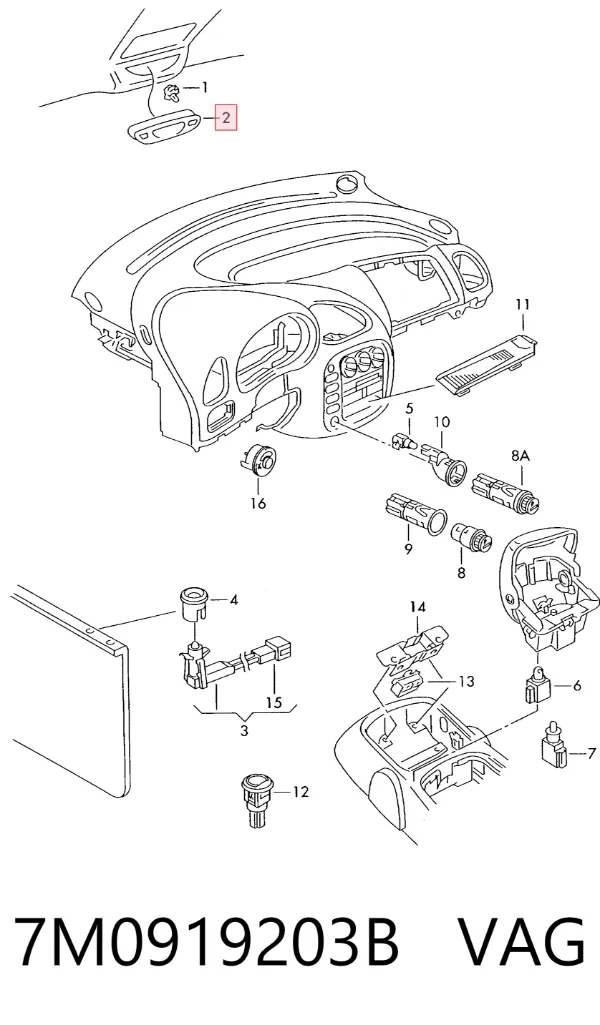 1
2
11
5
10
8A
16
9
8
4
14
13
6
15
3
7
12

7M0919203B VAG