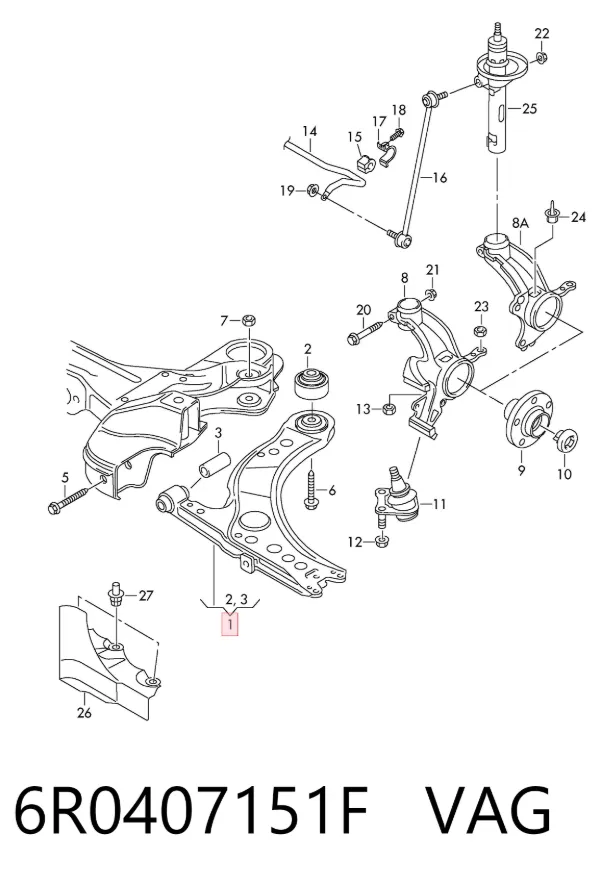 22
25
18
17
14
15
16
19
8A
24
8
21
20
23
7
2
13
3
9
10
5
6
11
12
27
2, 3
1
26
6R0407151F VAG