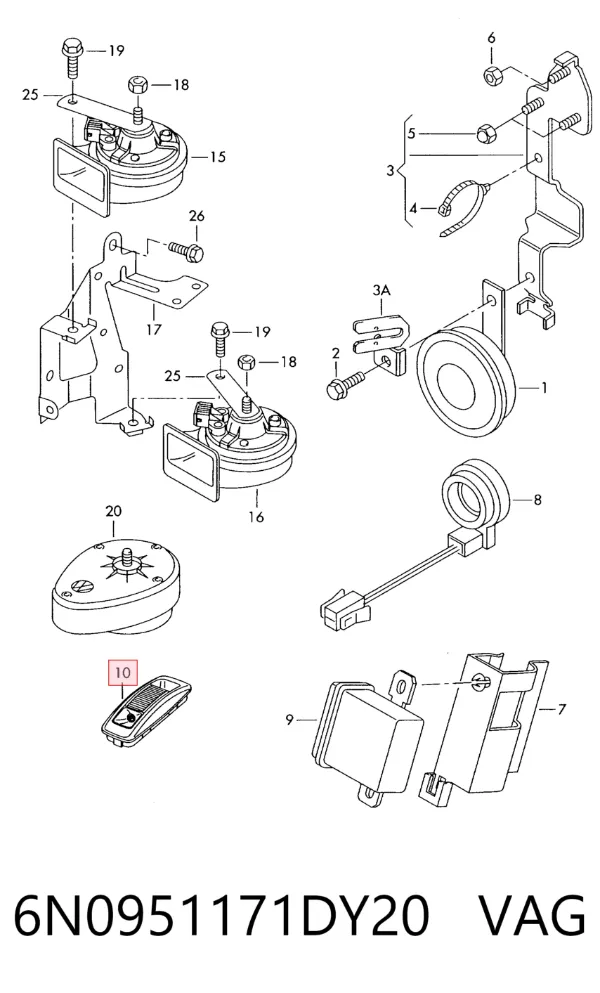 19
25
18
15
26
17
19
25
18
16
20
10
6
5
3
4
3A
2
1
8
9
7

6N0951171DY20 VAG