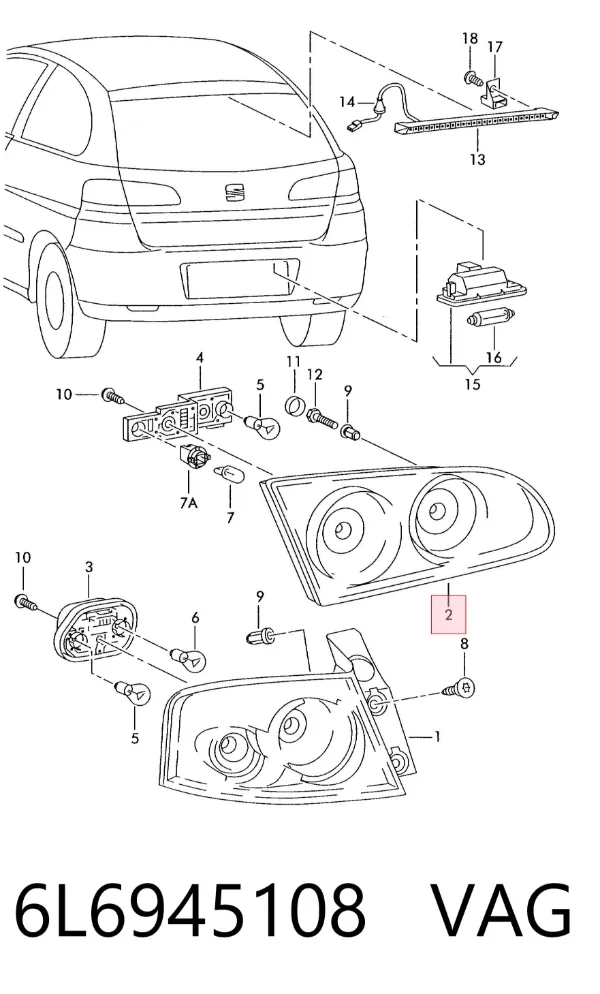 18
17
14
13
16
15
4
10
5
11
12
9
7A
7
10
3
9
6
2
8
5
1

6L6945108 VAG