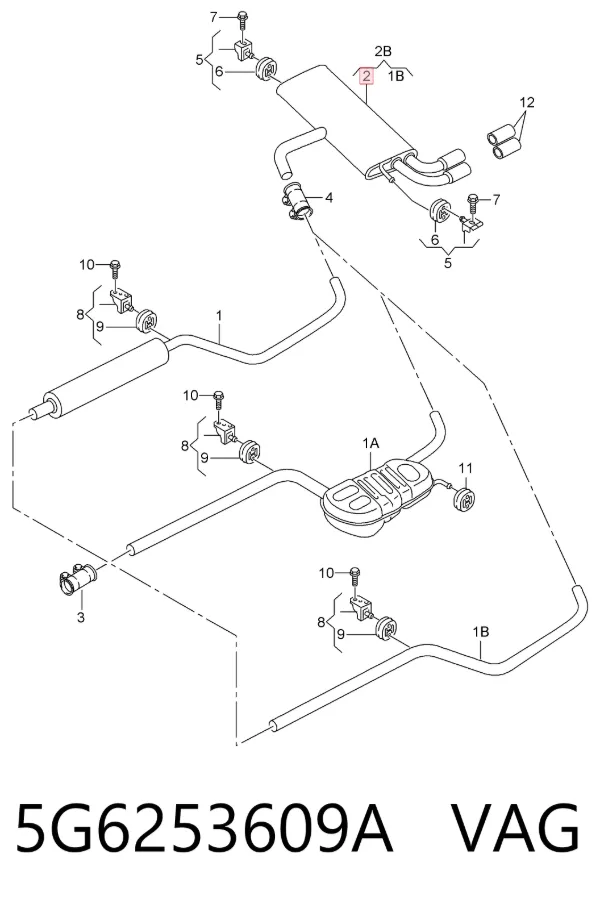 7
5
6
2B
2
1B
12
4
7
6
5
10
8
9
1
10
8
9
1A
11
3
10
8
9
1B
5G6253609A VAG