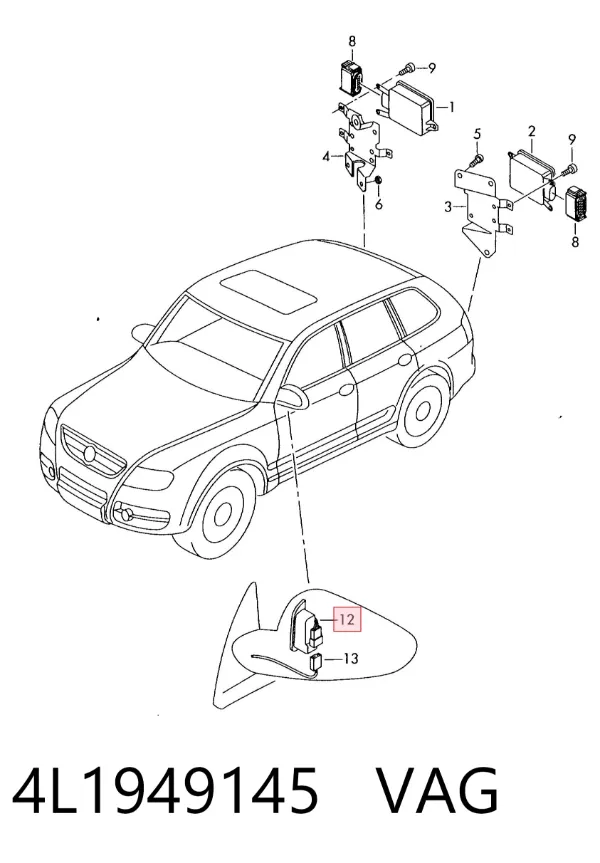 8
9
1
4
6
5
2
9
3
8
12
13
4L1949145 VAG