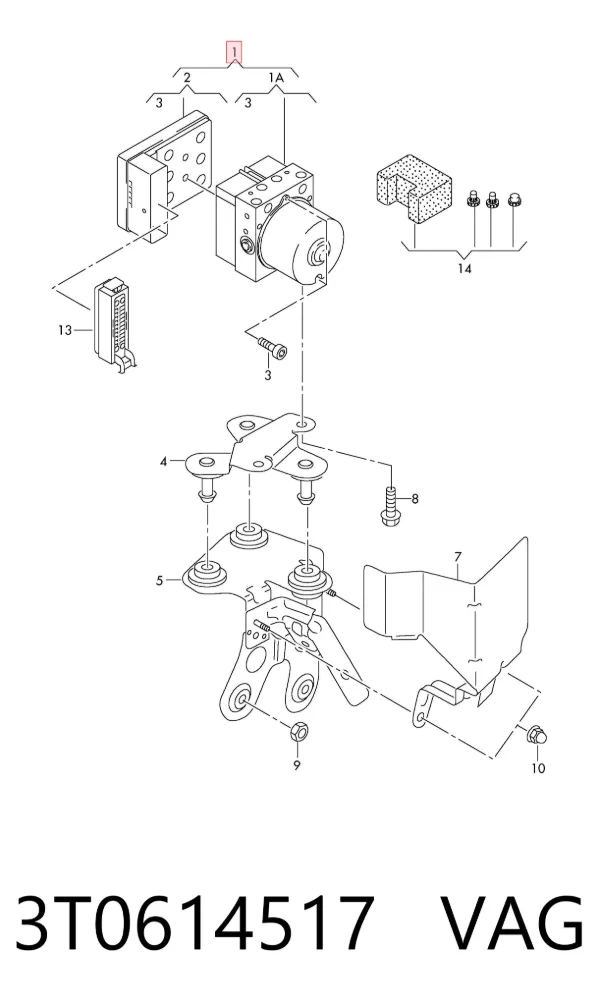 1
2
1A
3
3
14
13
3
4
8
5
7
9
10
3T0614517 VAG