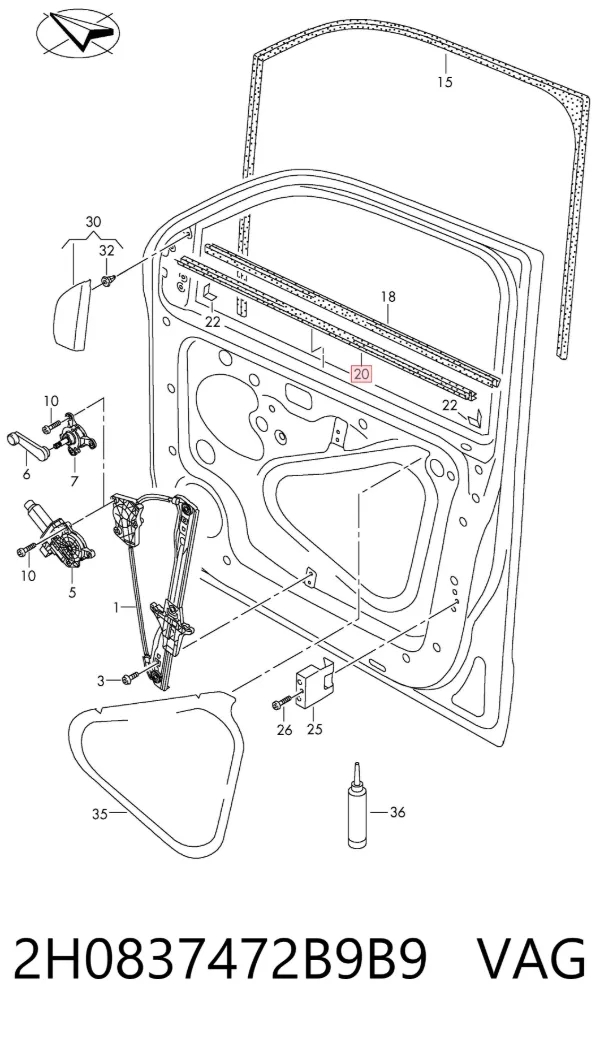 15

30

32

18

22

20

22

10

6

7

10

5

1

3

26

25

35

36

2H0837472B9B9 VAG