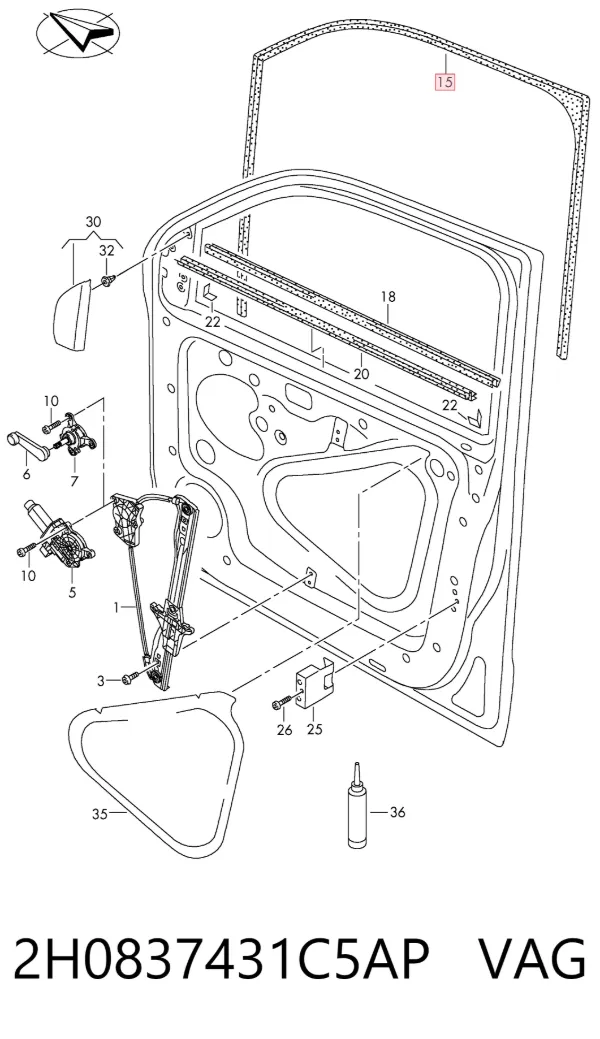 15

30

32

18

22

20

22

10

6

7

10

5

1

3

26

25

35

36

2H0837431C5AP VAG