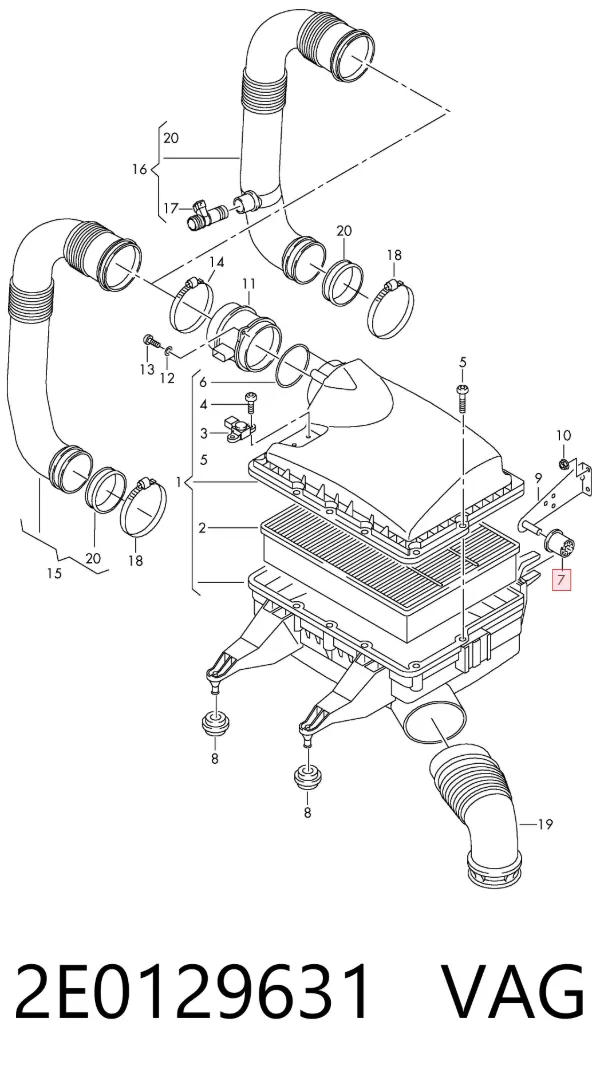 20
16
17
20
18
14
11
13
12
6
4
3
5
1
2
5
10
9
7
20
18
15
8
8
19
2E0129631 VAG