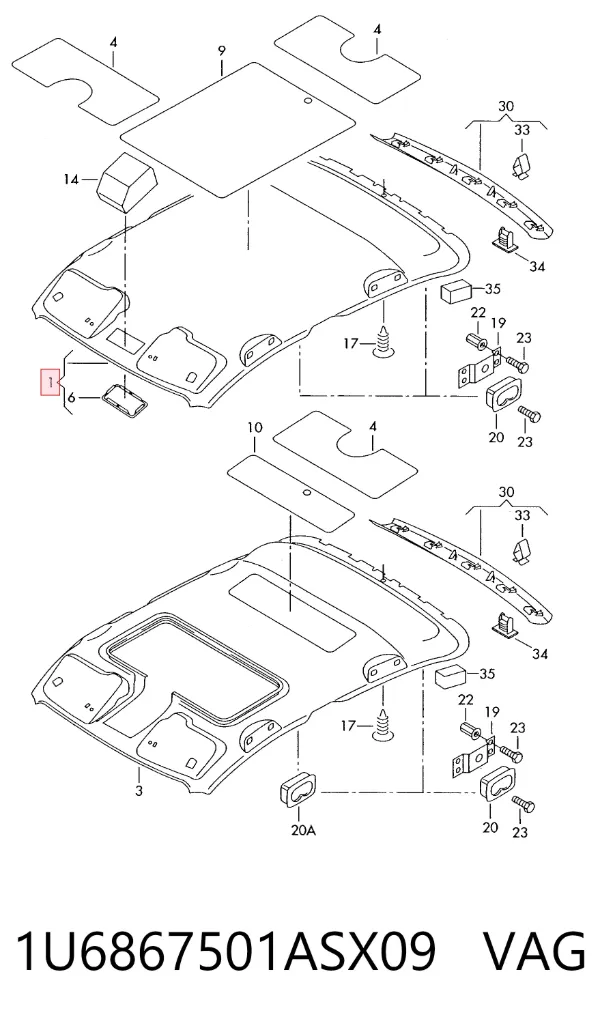 4
9
4
30
33
14
34
35
22
19
23
17
1
6
20
23
10
4
30
33
34
35
22
19
23
17
3
20A
20
23

1U6867501ASX09 VAG