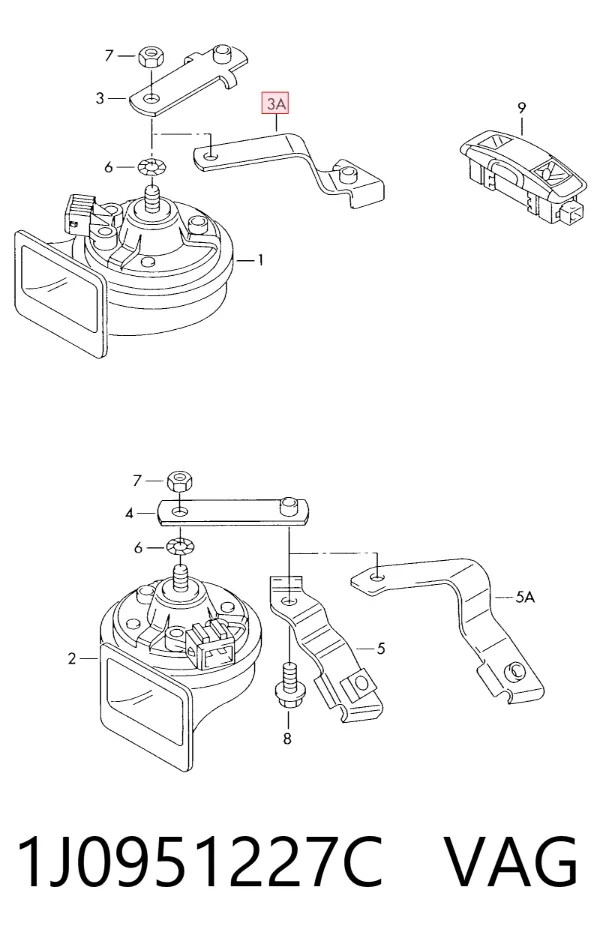 7
3
3A
9
6
1
7
4
6
5A
2
5
8
1J0951227C VAG