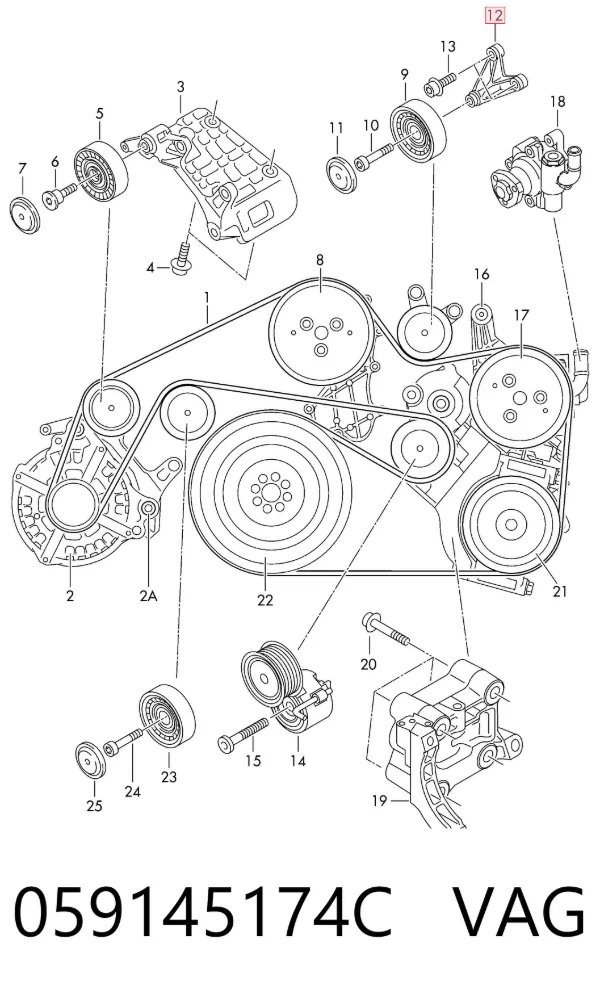 12
13
9
18
3
5
11
10
6
7
4
8
16
1
17
2
2A
22
21
20
15
14
23
24
25
19

059145174C VAG