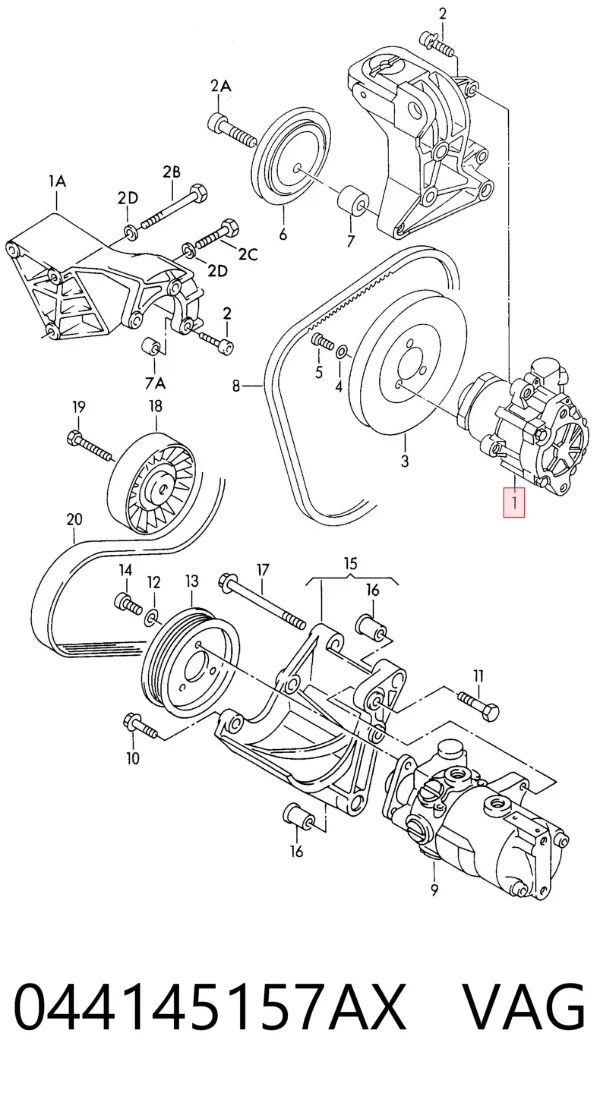 2
2A
1A
2B
2D
2C
2D
6
7
2
7A
8
5
4
3
1
19
18
20
14
12
13
17
15
16
11
10
16
9
044145157AX VAG