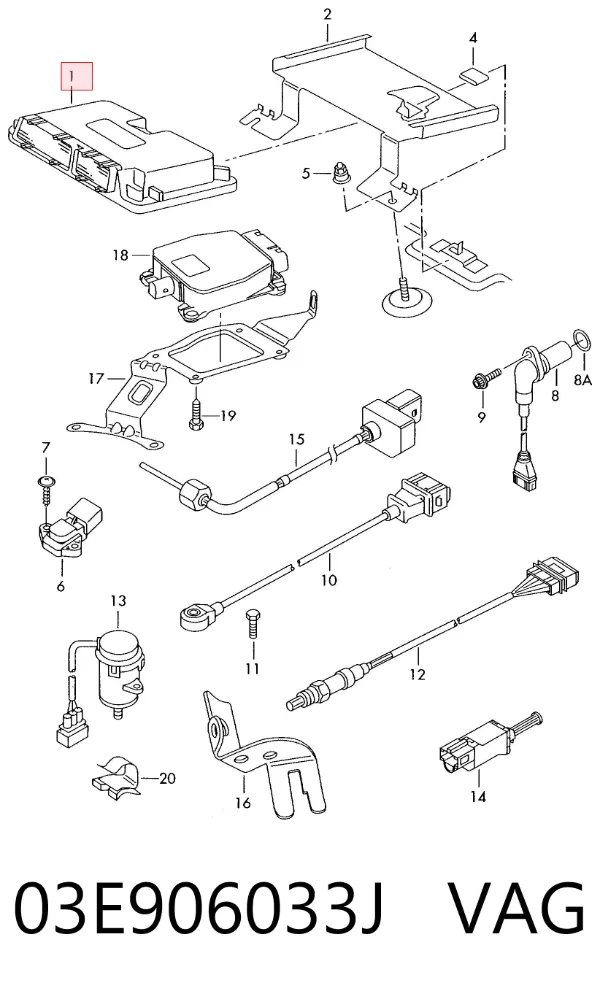 1
2
4
5
18
17
19
8
8A
9
7
15
6
10
13
11
12
20
16
14

03E906033J VAG