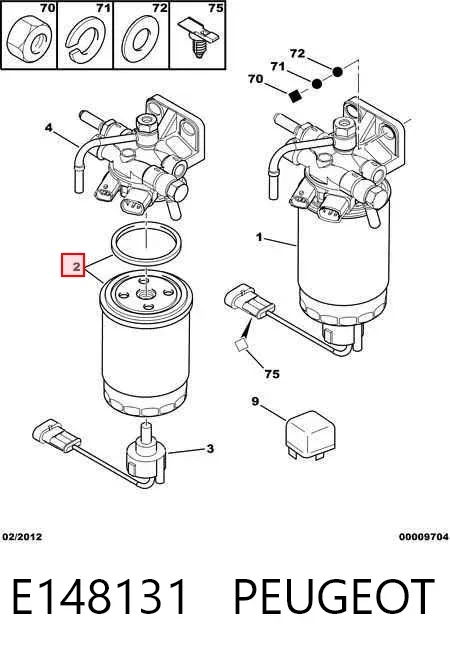 70 71 72 75

72
71
70
4
1
2
75
9
3

02/2012
00009704

E148131 PEUGEOT