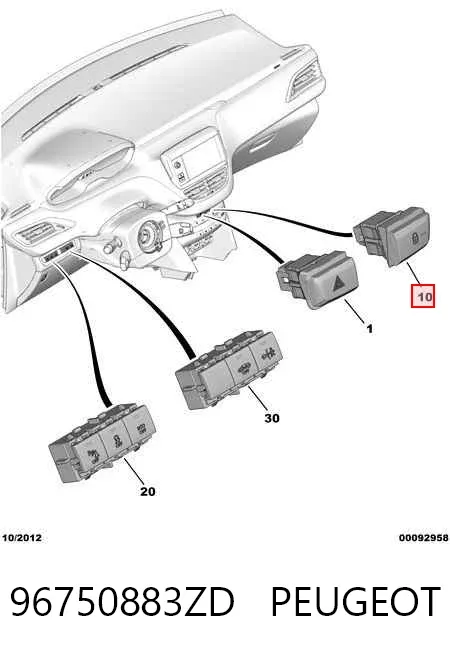 10

1

30

20

10/2012

00092958

96750883ZD PEUGEOT