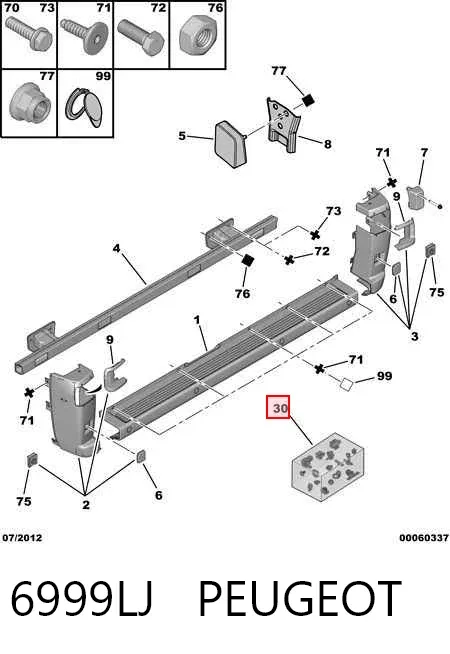 70 73
71
72
76
77
99
77
5
8
71
7
9
73
72
4
76
6
75
3
1
9
71
99
71
30
75
2
6
07/2012
00060337
6999LJ PEUGEOT