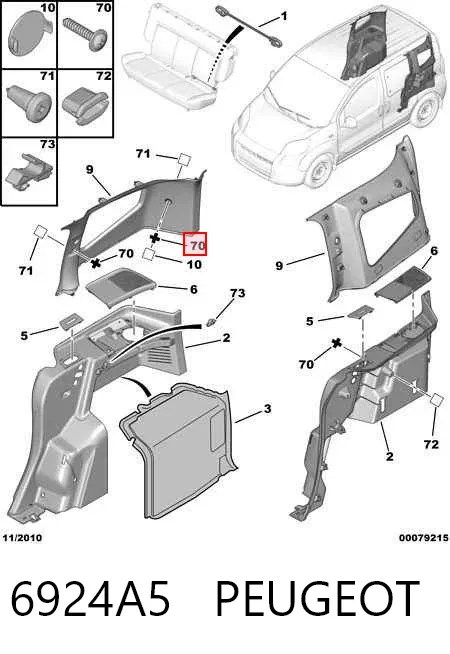 10
70
71
72
73
1
71
9
70
71
70
10
6
73
5
2
3
9
6
5
70
72
2
11/2010
00079215

6924A5 PEUGEOT