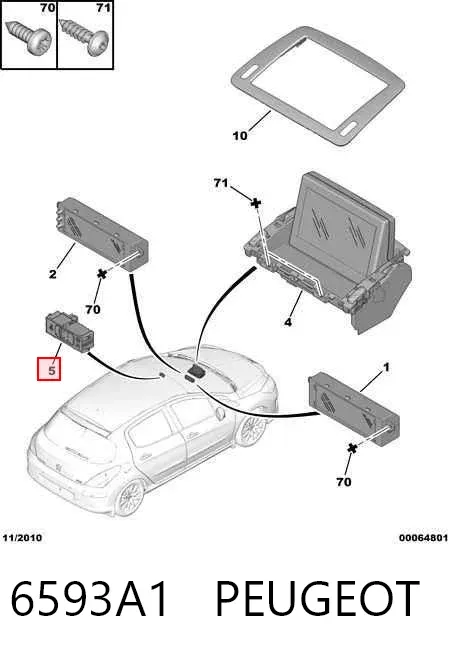 70
71
10
71
2
70
4
5
1
70
11/2010
00064801
6593A1 PEUGEOT