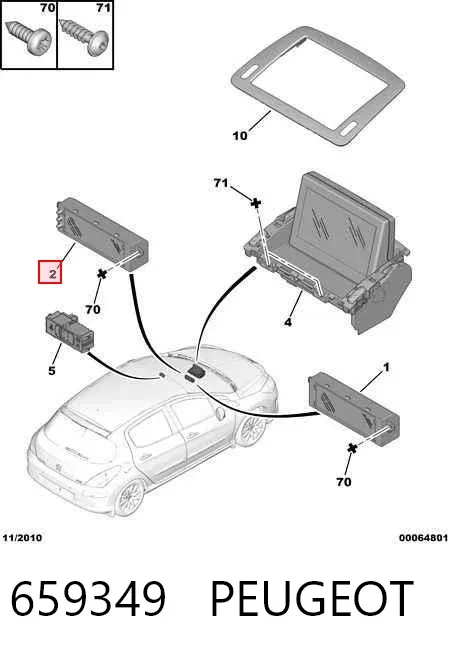 70
71

10

71

2

70

4

5

1

70

11/2010

00064801

659349 PEUGEOT