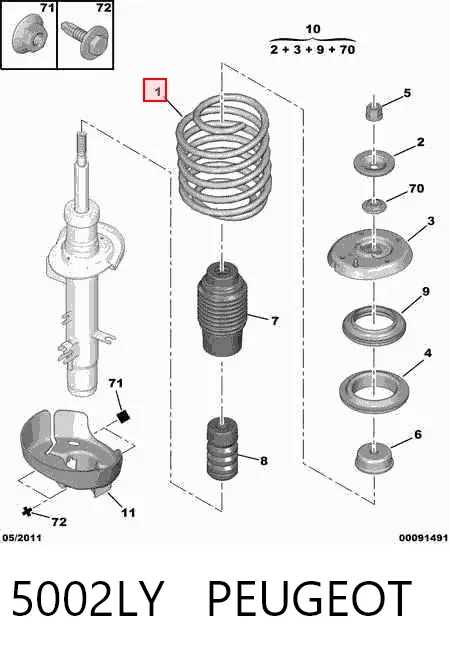 71
72
10
2 + 3 + 9 + 70
1
5
2
70
3
9
7
4
71
6
8
11
72
05/2011
00091491

5002LY PEUGEOT