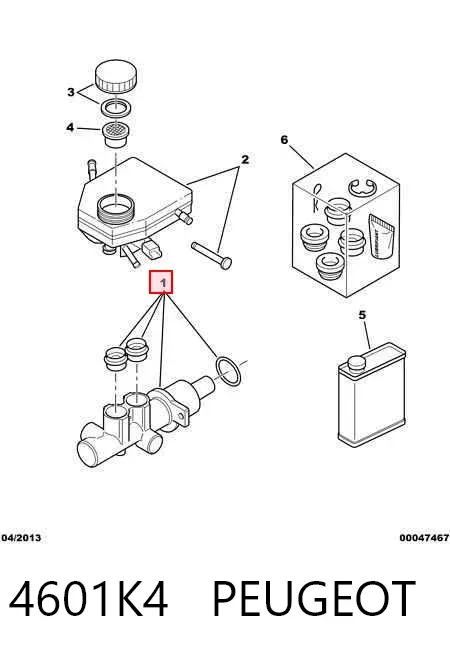 3
4
2
6
1
5
04/2013
00047467
4601K4 PEUGEOT