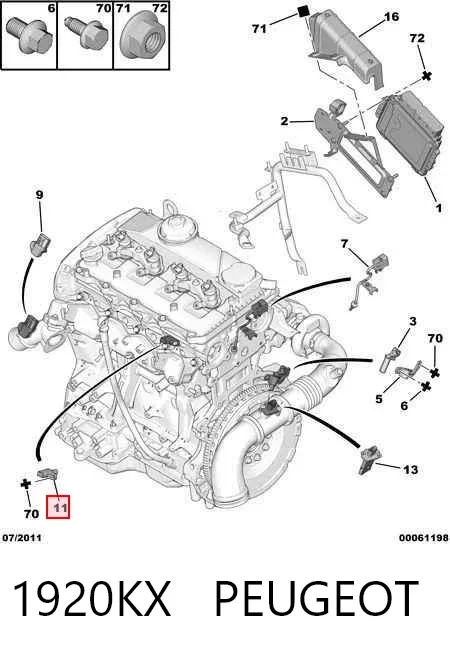 6
70
71 72
71
16
72
2
1
9
7
3
70
5
6
13
70
11
07/2011
00061198
1920KX PEUGEOT