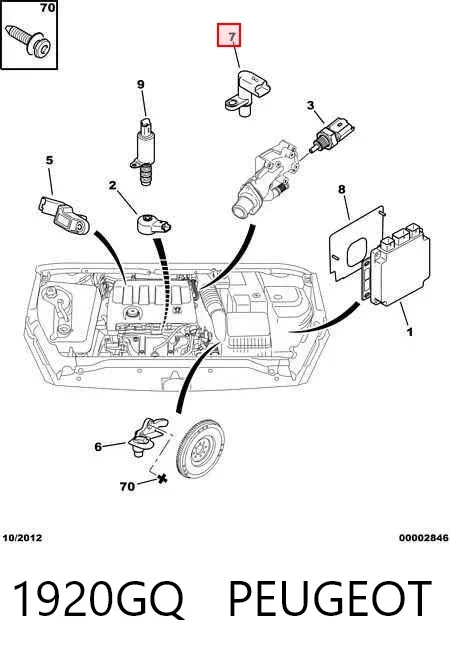 70

7

9

3

5

2

8

1

6

70

10/2012

00002846

1920GQ PEUGEOT