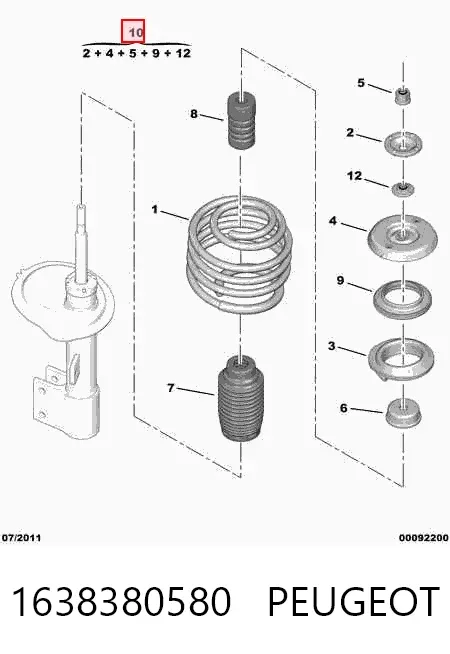 10
2 + 4 + 5 + 9 + 12

8
1
7
5
2
12
4
9
3
6

07/2011
00092200

1638380580 PEUGEOT