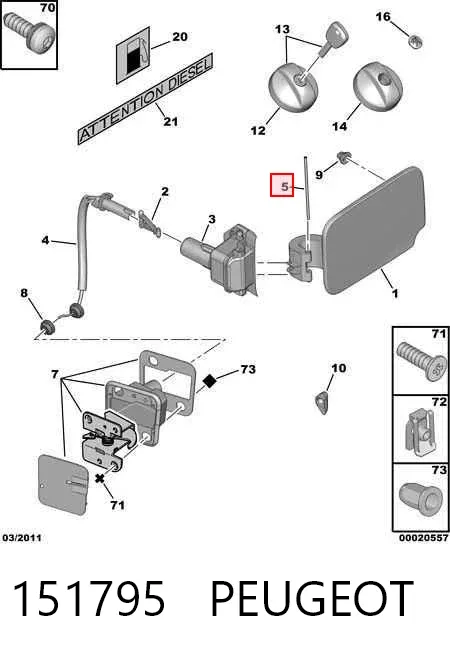 70

20

ATTENTION DIESEL

21

13

16

12

14

5

9

2

3

4

1

8

7

73

10

71

72

73

71

03/2011

00020557

151795 PEUGEOT