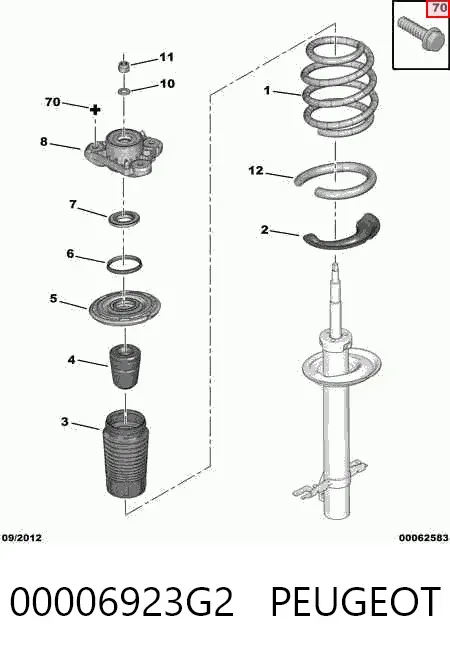 70

11
10
70
8
7
6
5
4
3

1
12
2

09/2012
00062583

00006923G2 PEUGEOT