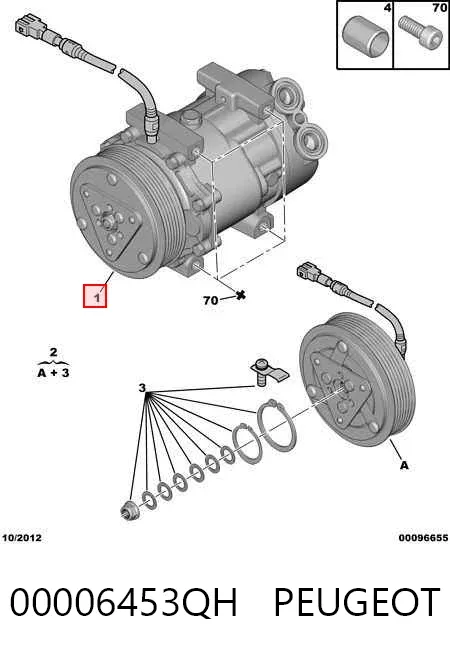 4

70

1

70

2
A + 3

3

A

10/2012

00096655

00006453QH PEUGEOT