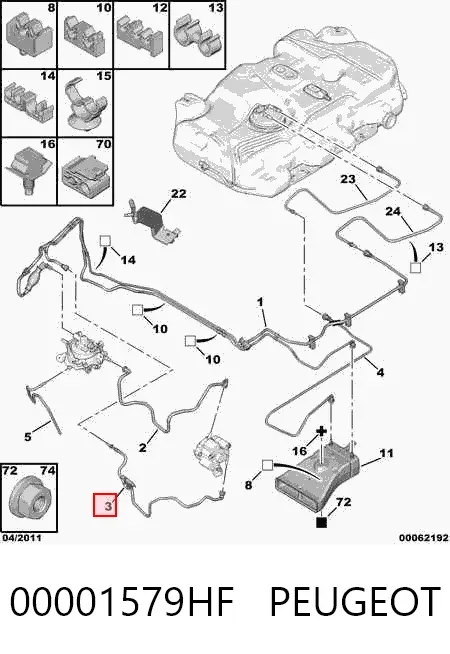 8
10
12
13
14
15
16
70
22
23
24
13
14
10
10
1
4
5
2
16
11
8
72
3
72
74
04/2011
00062192

00001579HF PEUGEOT