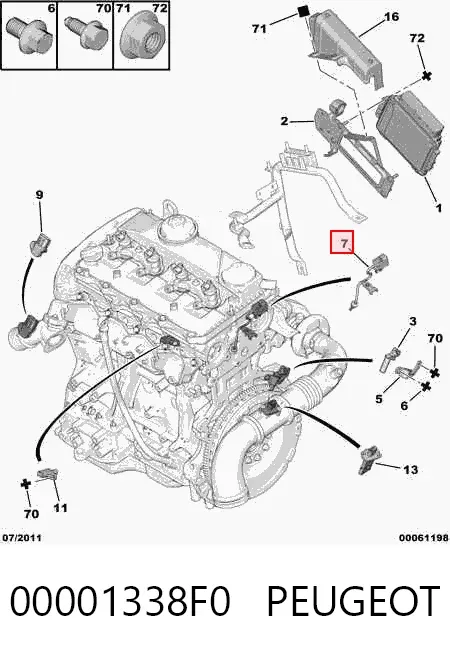 6
70
71
72
71
16
72
2
1
9
7
3
70
5
6
13
70
11
07/2011
00061198
00001338F0 PEUGEOT