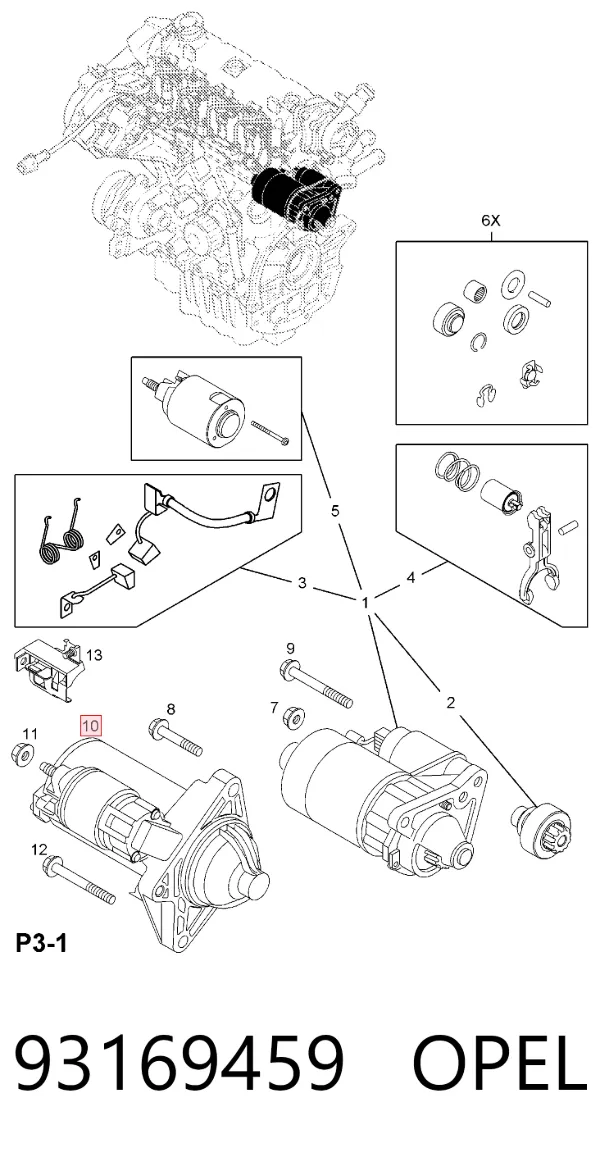 6X

5

3

1

4

13

9

2

7

8

10

11

12

P3-1

93169459 OPEL