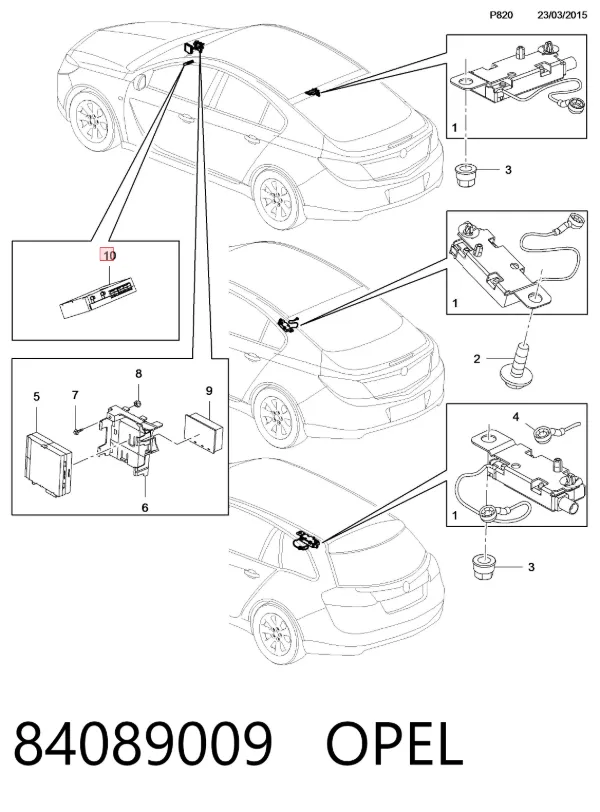 P820 23/03/2015

1

3

10

1

2

8

5

7

9

6

4

1

3

84089009 OPEL