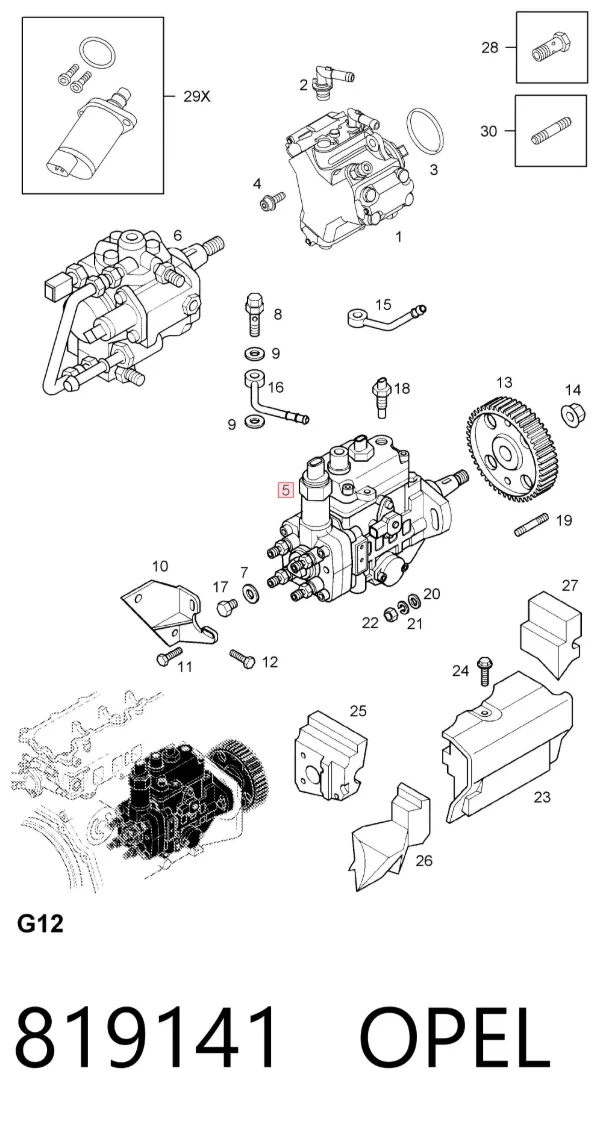 29X
28
30
2
3
4
1
6
8
15
9
16
18
13
14
9
5
19
10
17
7
20
22
21
27
11
12
24
25
23
26
G12
819141 OPEL