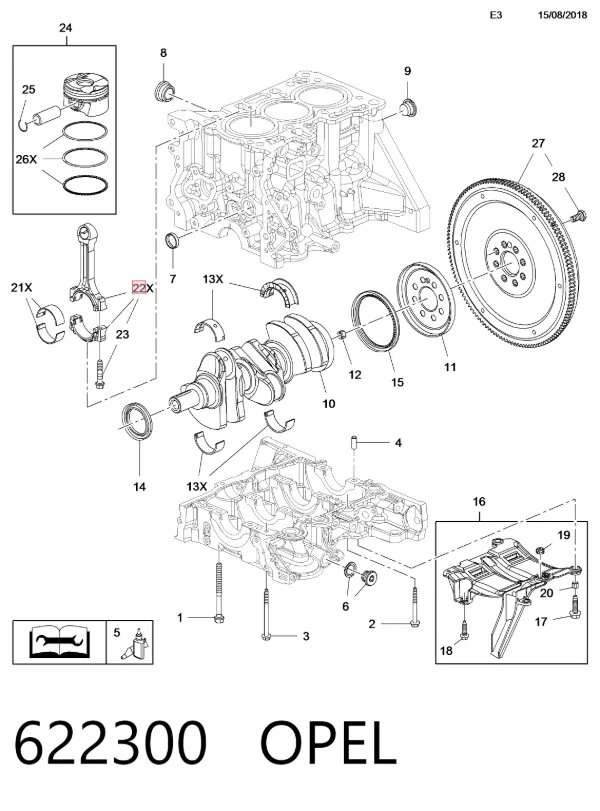 E3 15/08/2018

24
25
26X
8
9
27
28
7
21X
22X
23
13X
12
15
11
10
14
13X
4
16
19
20
17
18
1
3
6
2
5

622300 OPEL