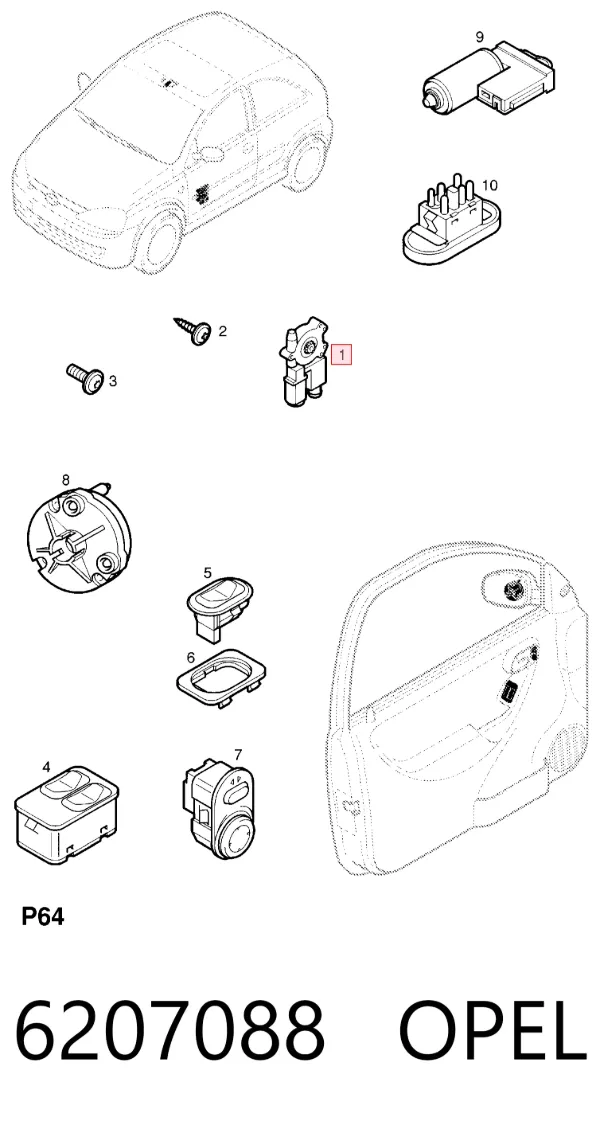 9

10

2

1

3

8

5

6

4

7

P64

6207088 OPEL