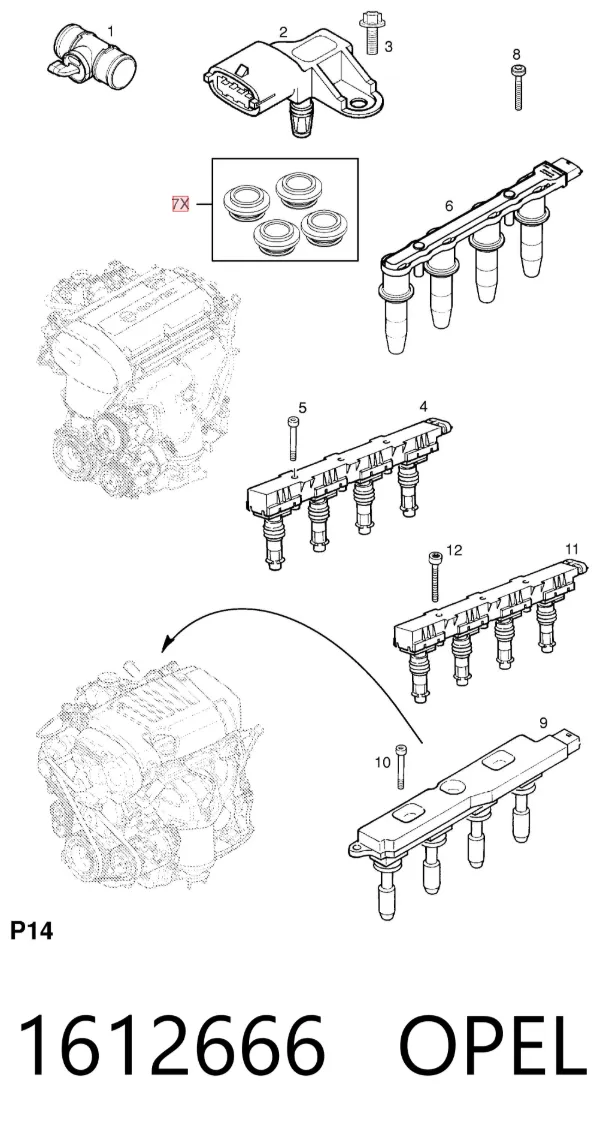 1
2
3
8
7X
6
5
4
12
11
9
10
P14
1612666 OPEL