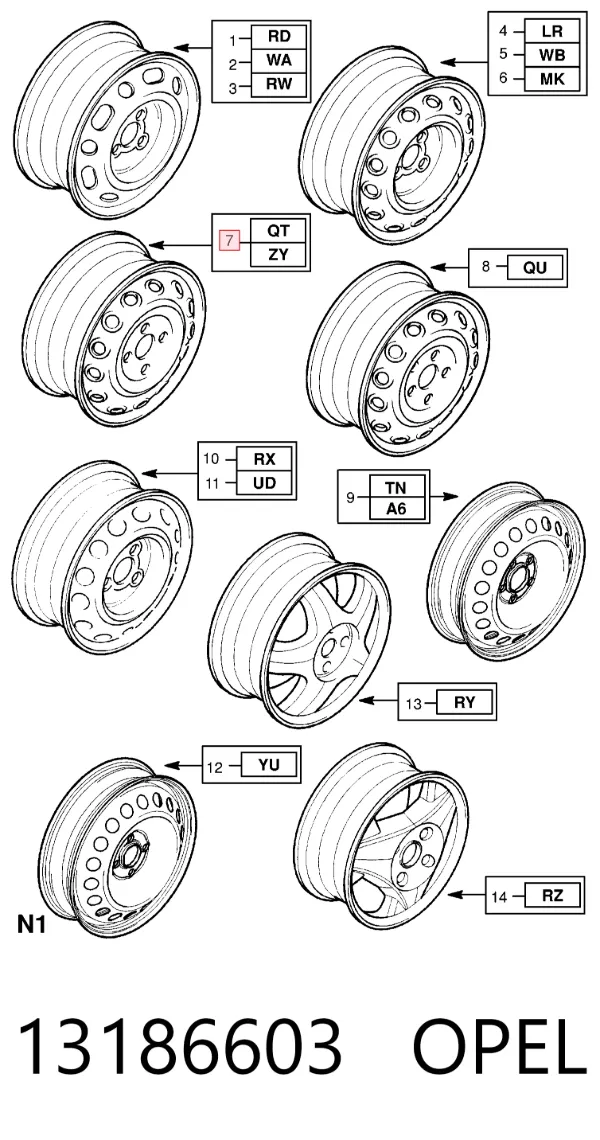 1 RD
2 WA
3 RW

4 LR
5 WB
6 MK

7 QT
ZY

8 QU

10 RX
11 UD

9 TN
A6

13 RY

12 YU

14 RZ

N1

13186603 OPEL