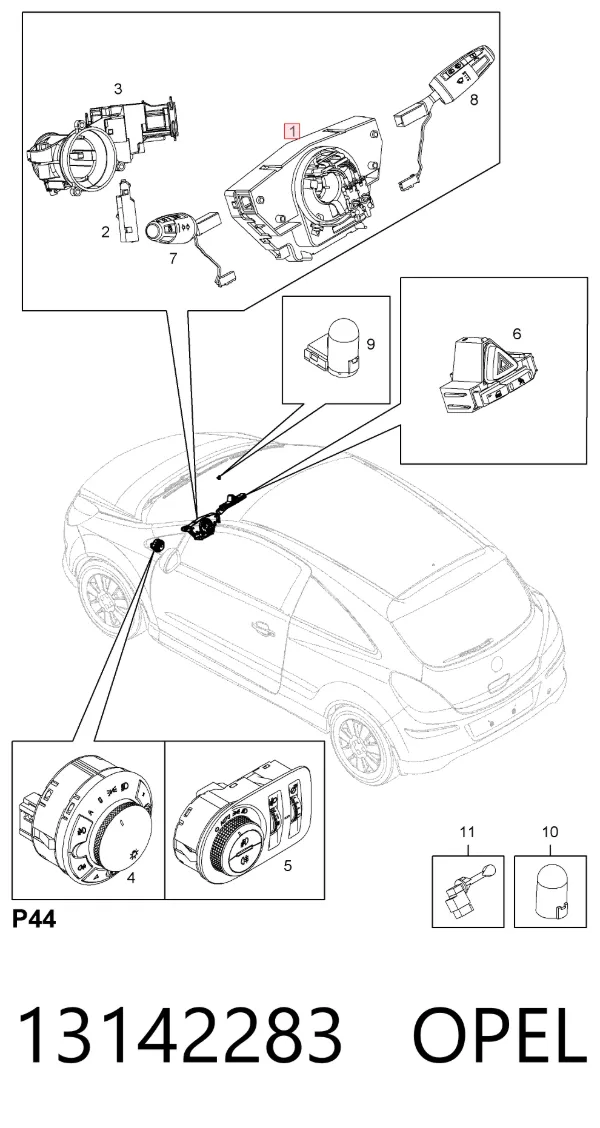 3
1
8
2
7
9
6
4
5
11
10
P44

13142283 OPEL