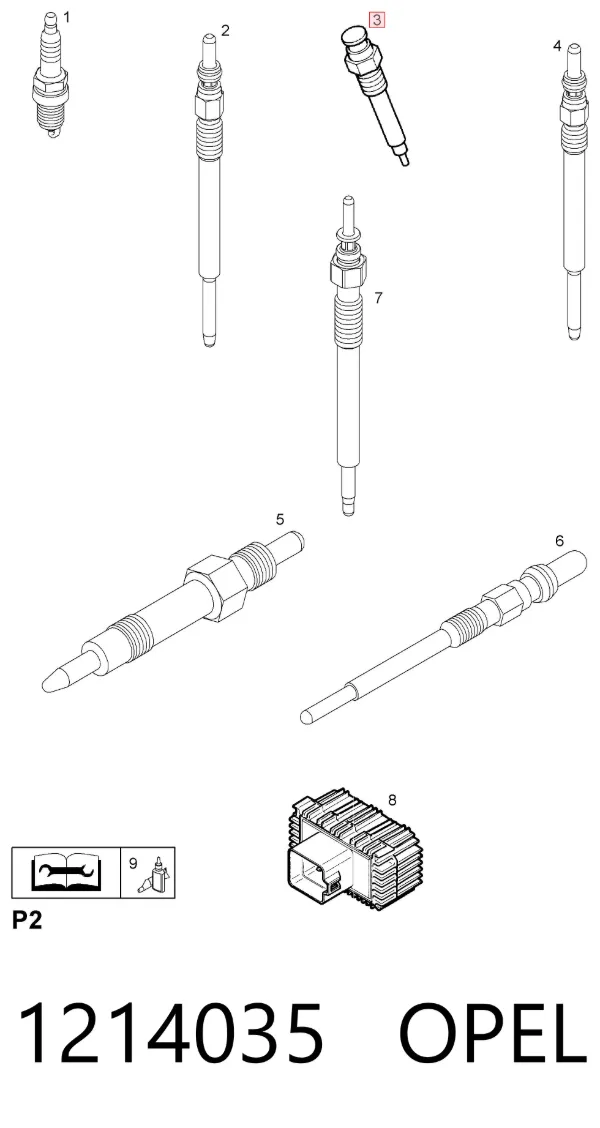 1
2
3
4
7
5
6
8
9
P2

1214035 OPEL