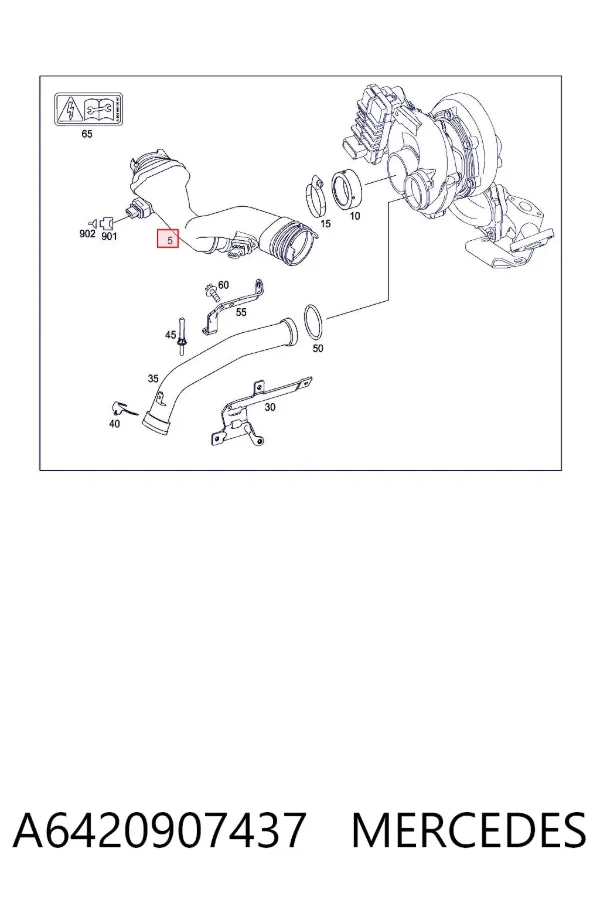 65

902 901

5

15

10

60

55

45

50

35

30

40

A6420907437 MERCEDES